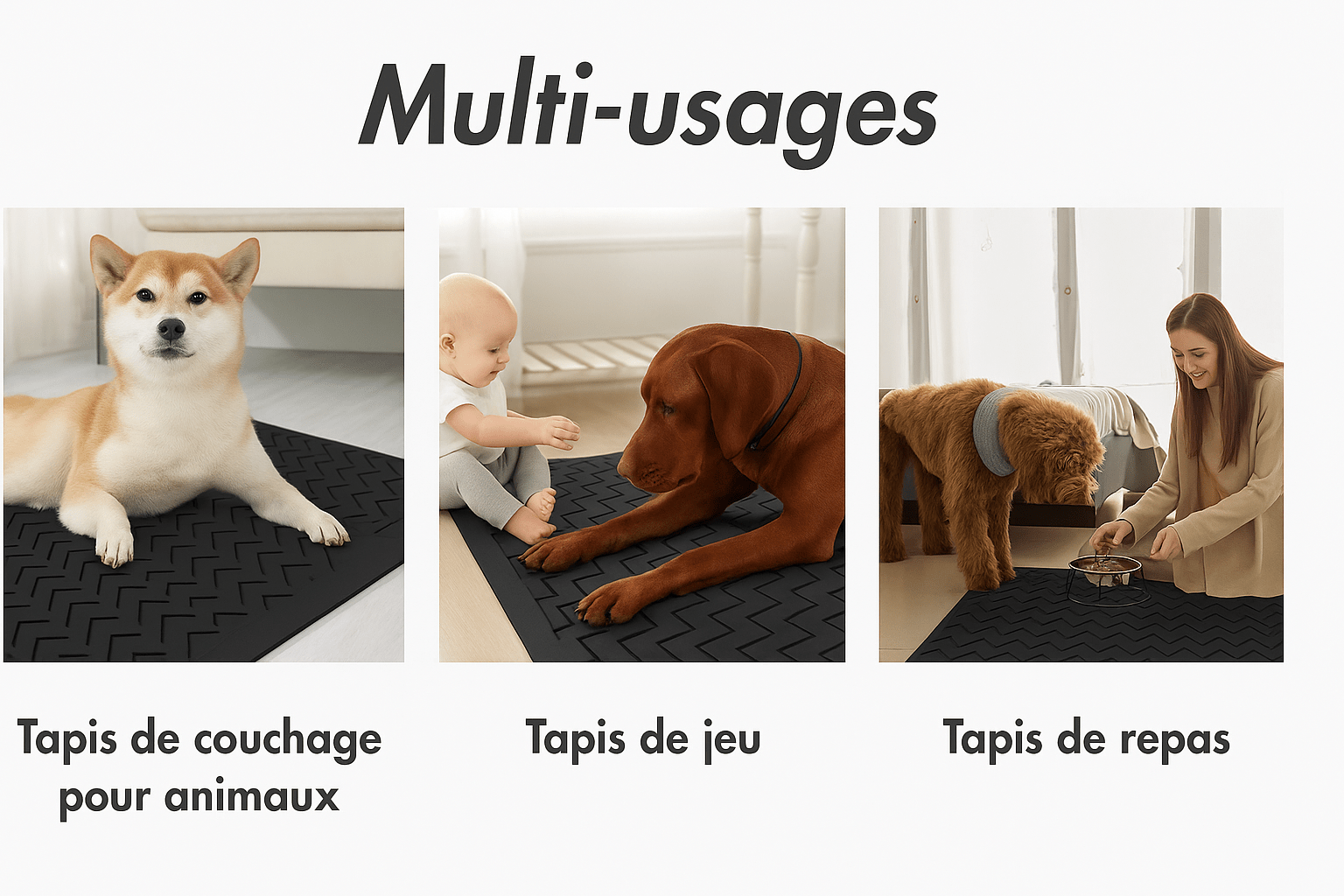 Multi-usages

Tapis de couchage pour animaux

Tapis de jeu

Tapis de repas